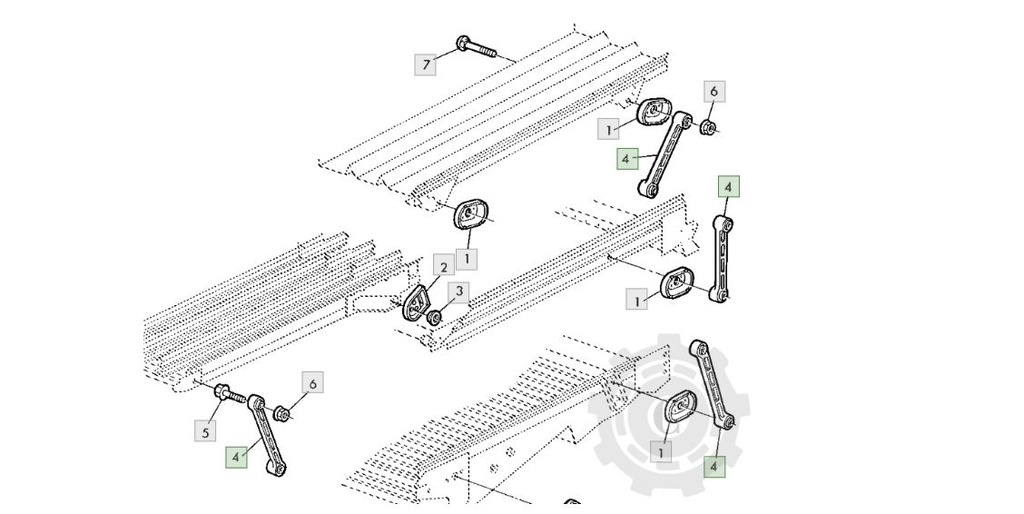 7
6
1
4
4
1
2
3
1
6
5
4
1
4