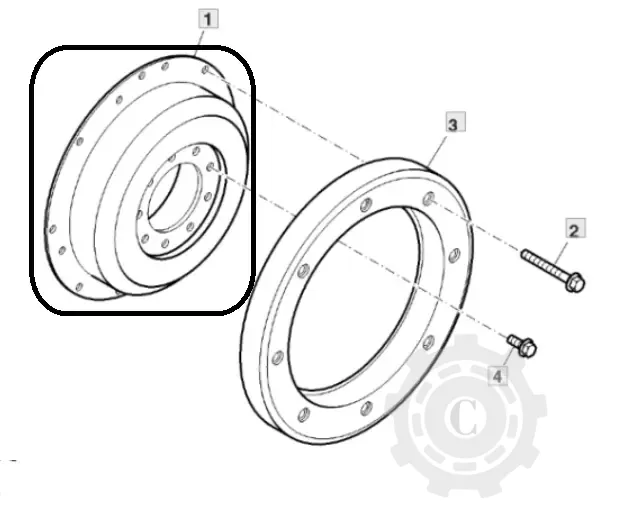 1
3
2
4
C