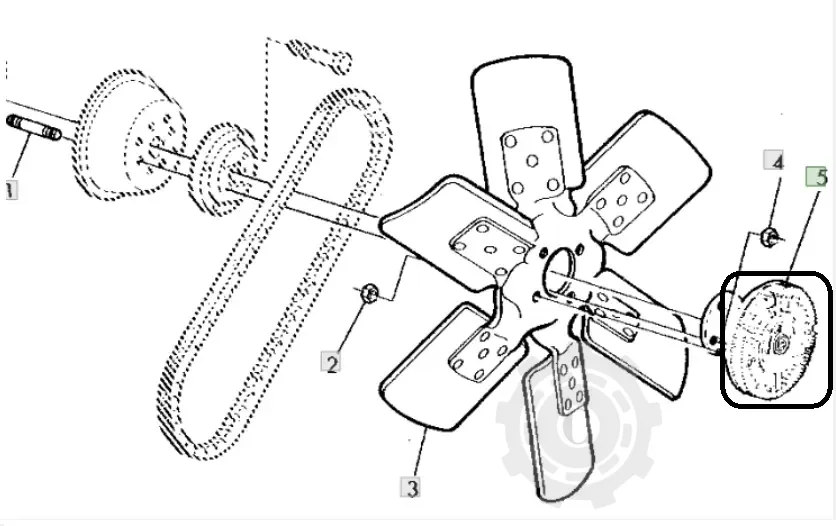 1
2
3
4
5